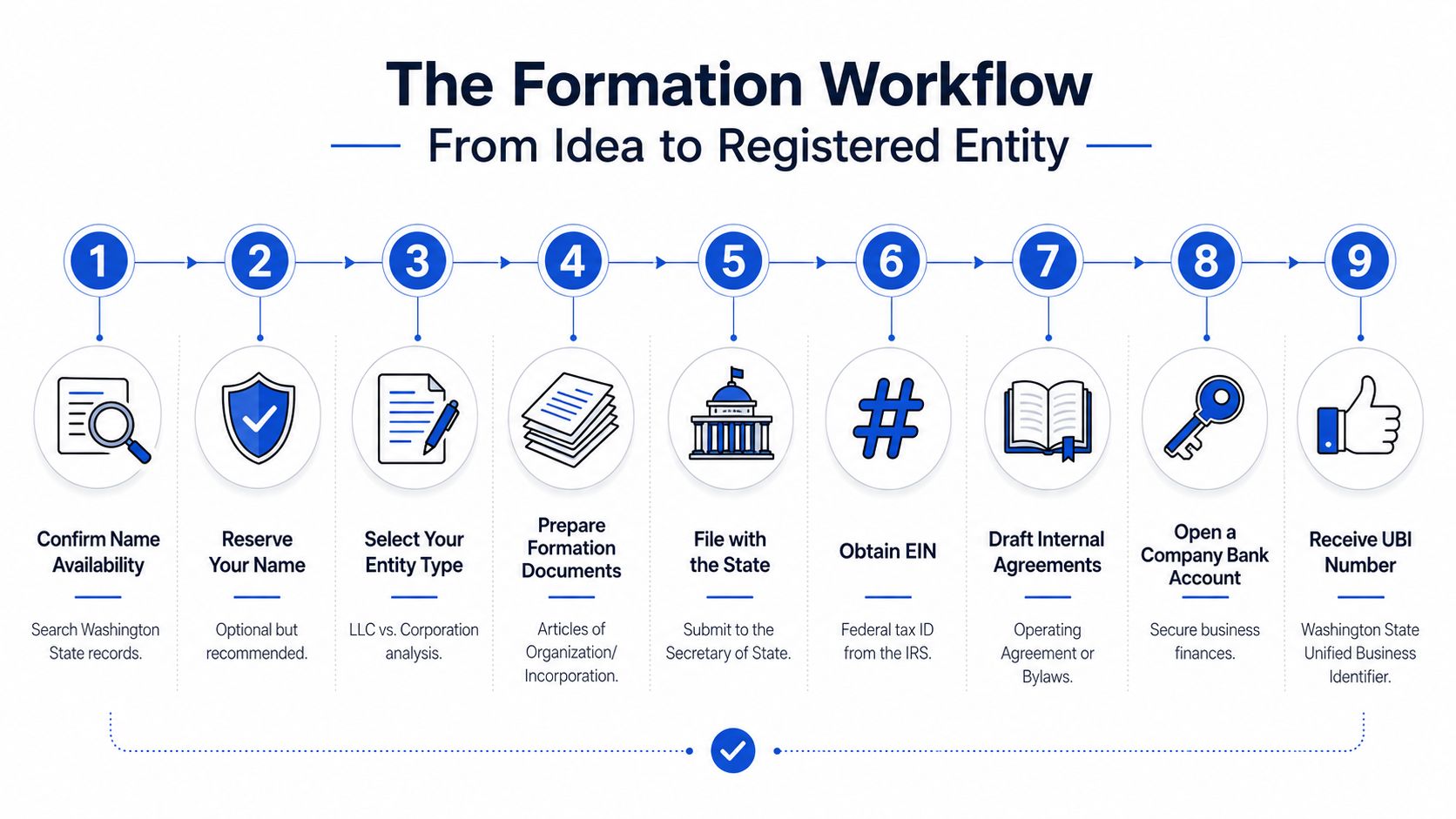 The Formation Workflow

From Idea to Registered Entity

1

Confirm Name Availability

Search Washington State records.

2

Reserve Your Name

Optional but recommended.

3

Select Your Entity Type

LLC vs. Corporation analysis.

4

Prepare Formation Documents

Articles of Organization/ Incorporation.

5

File with the State

Submit to the Secretary of State.

6

Obtain EIN

Federal tax ID from the IRS.

7

Draft Internal Agreements

Operating Agreement or Bylaws.

8

Open a Company Bank Account

Secure business finances.

9

Receive UBI Number

Washington State Unified Business Identifier.